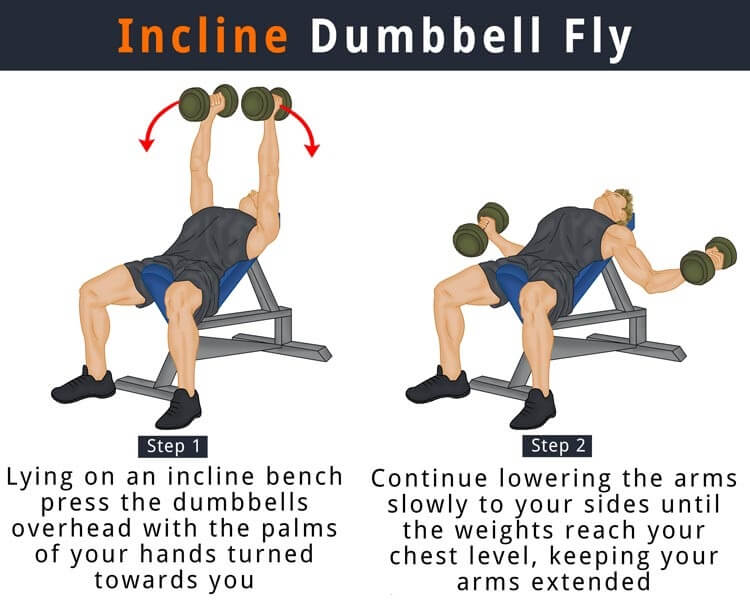 Incline Dumbbell Fly

Step 1

Lying on an incline bench press the dumbbells overhead with the palms of your hands turned towards you

Step 2

Continue lowering the arms slowly to your sides until the weights reach your chest level, keeping your arms extended