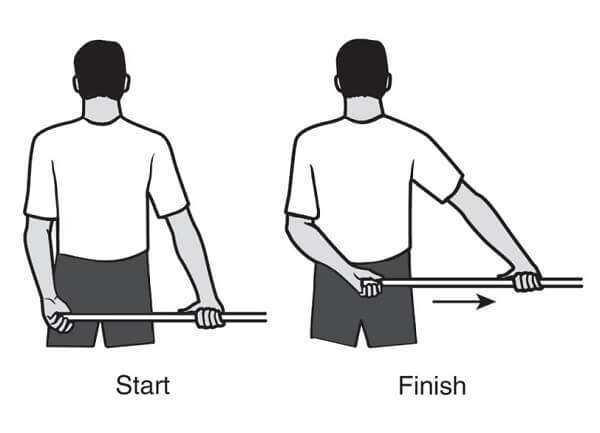 Start

Finish