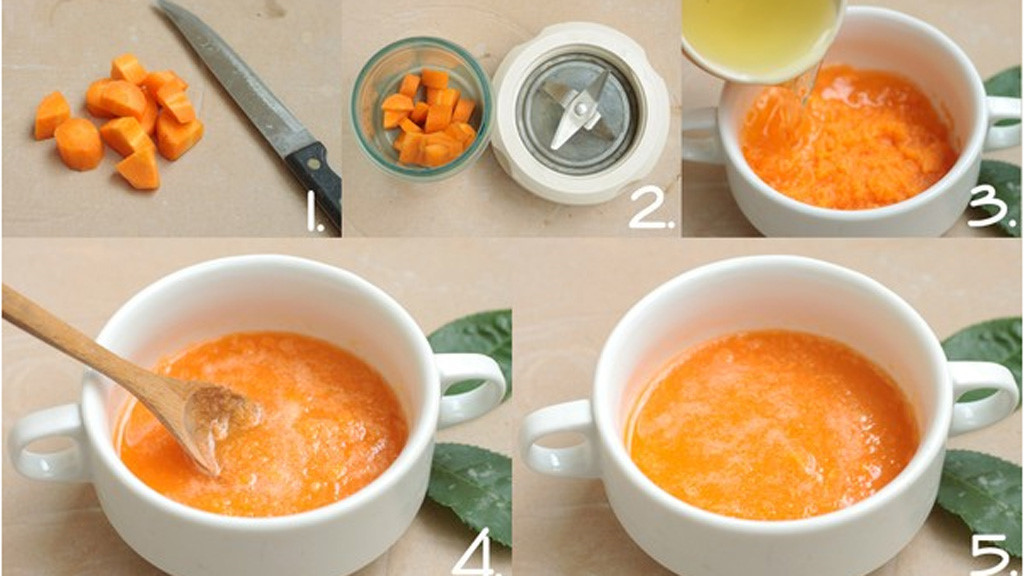 1.
2.
3.
4.
5.