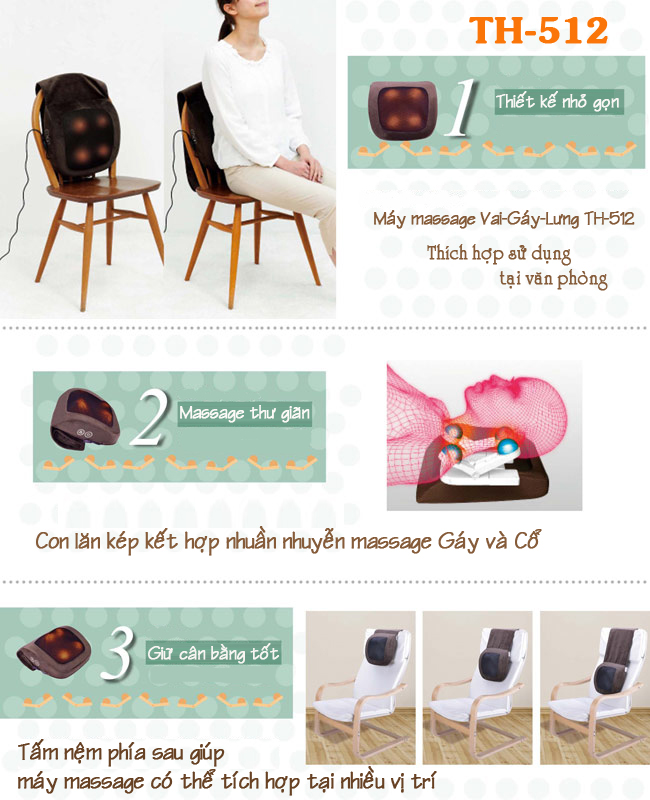 TH-512

1 Thiết kế nhỏ gọn

Máy massage Vai-Gáy-Lưng TH-512

Thích hợp sử dụng tại văn phòng

2 Massage thư giãn

Con lăn kép kết hợp nhuần nhuyễn massage Gáy và Cổ

3 Giữ cân bằng tốt

Tấm nệm phía sau giúp máy massage có thể tích hợp tại nhiều vị trí