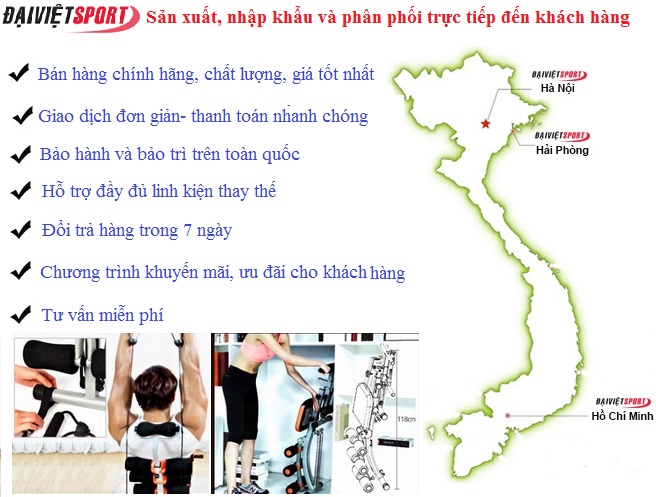 ĐẠIVIỆTSPORT Sản xuất, nhập khẩu và phân phối trực tiếp đến khách hàng

✔ Bán hàng chính hãng, chất lượng, giá tốt nhất

✔ Giao dịch đơn giản- thanh toán nhanh chóng

✔ Bảo hành và bảo trì trên toàn quốc

✔ Hỗ trợ đầy đủ linh kiện thay thế

✔ Đổi trả hàng trong 7 ngày

✔ Chương trình khuyến mãi, ưu đãi cho khách hàng

✔ Tư vấn miễn phí

ĐẠIVIỆTSPORT
Hà Nội

ĐẠIVIỆTSPORT
Hải Phòng

ĐẠIVIỆTSPORT
Hồ Chí Minh

118cm